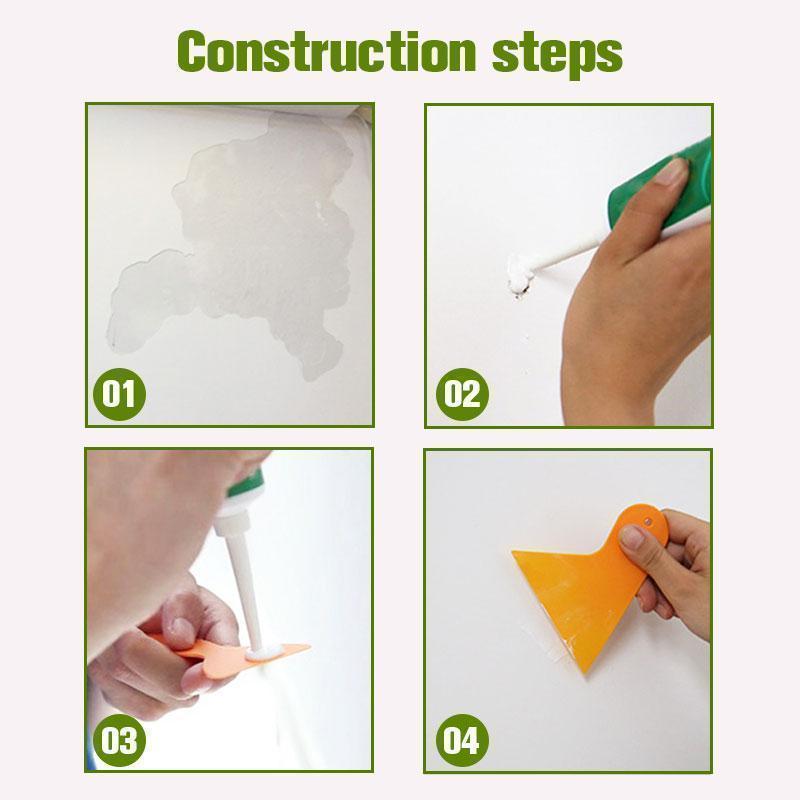 Construction steps

01

02

03

04