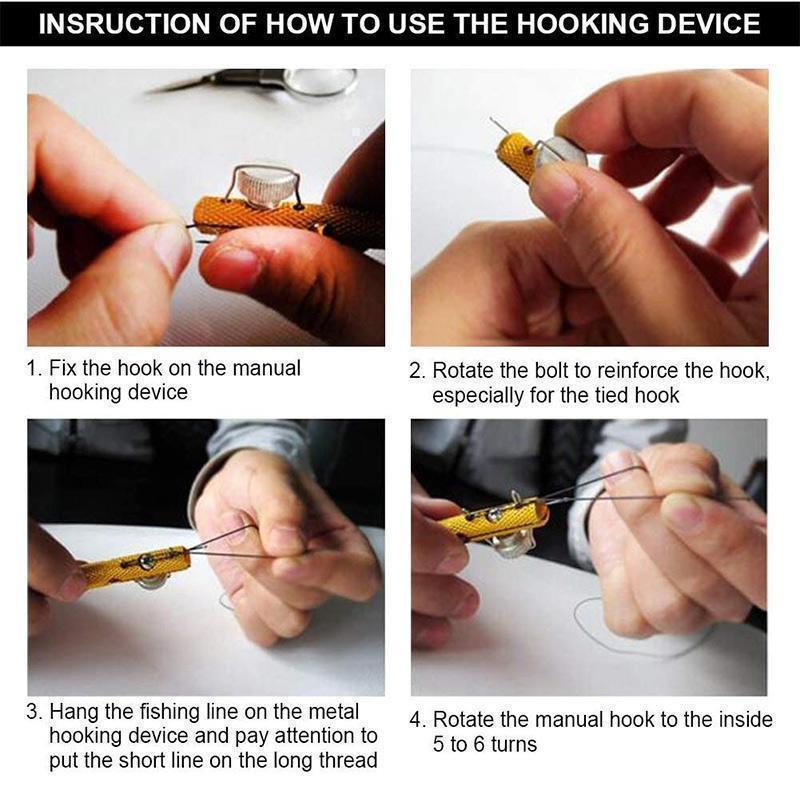 INSRUCTION OF HOW TO USE THE HOOKING DEVICE

1. Fix the hook on the manual hooking device

2. Rotate the bolt to reinforce the hook, especially for the tied hook

3. Hang the fishing line on the metal hooking device and pay attention to put the short line on the long thread

4. Rotate the manual hook to the inside 5 to 6 turns