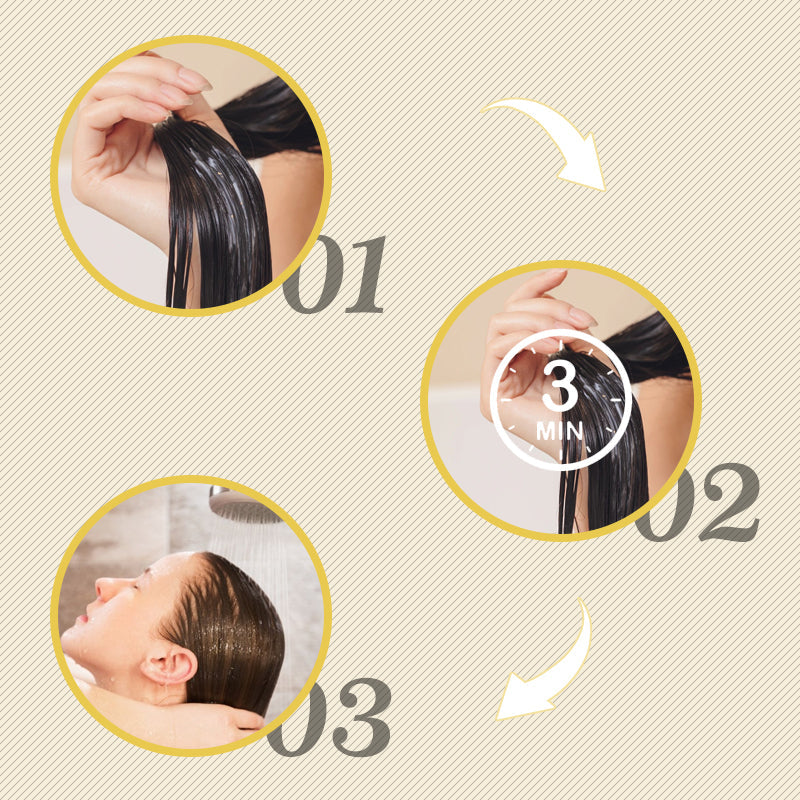 01

3
MIN

02

03